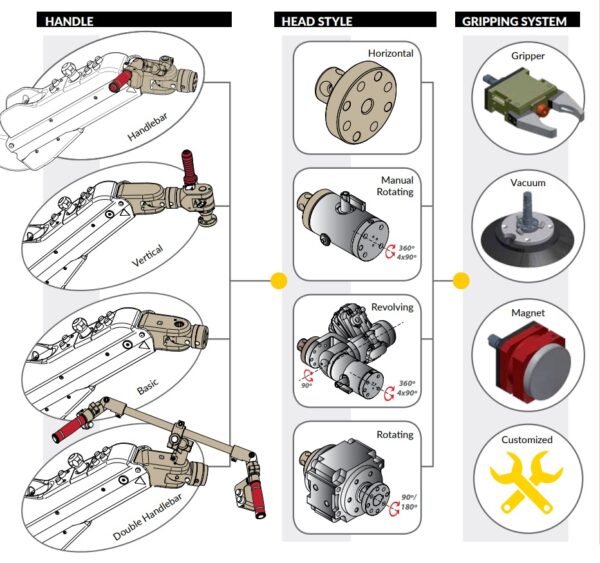 HANDLE

Handlebar

Vertical

Basic

Double Handlebar

HEAD STYLE

Horizontal

Manual Rotating

360°
4x90°

Revolving

90°

360°
4x90°

Rotating

90°/
180°

GRIPPING SYSTEM

Gripper

Vacuum

Magnet

Customized