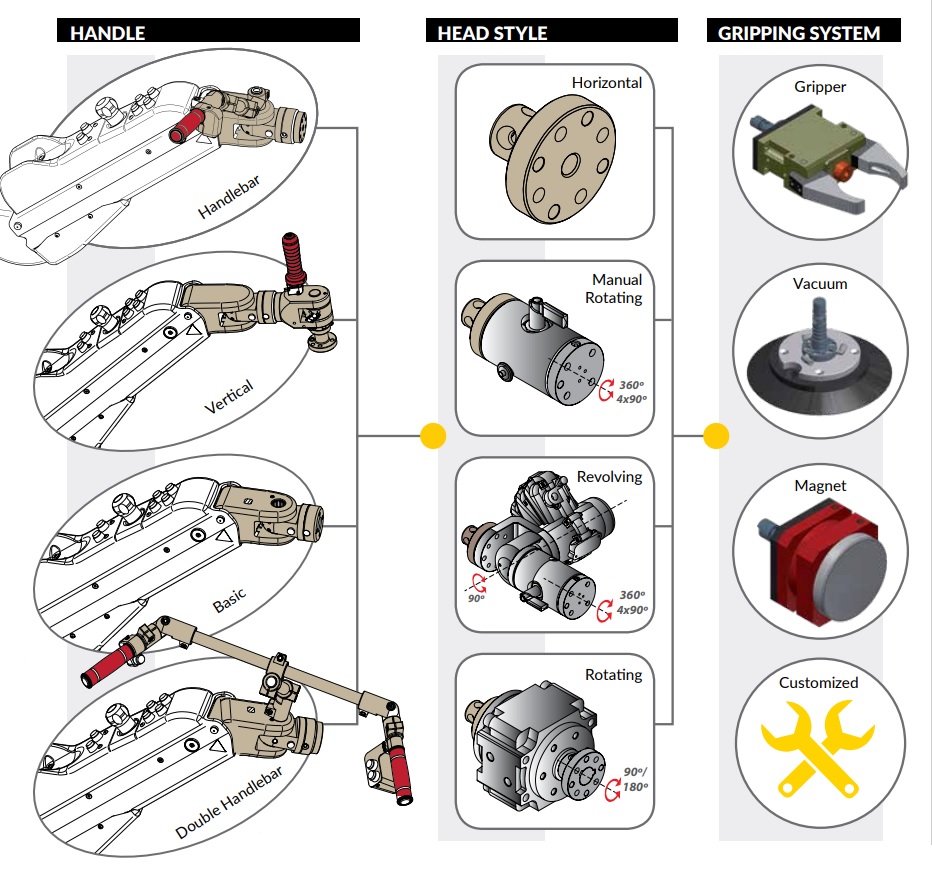 HANDLE

Handlebar

Vertical

Basic

Double Handlebar

HEAD STYLE

Horizontal

Manual Rotating

360º 4x90º

Revolving

90º

360º 4x90º

Rotating

90º/ 180º

GRIPPING SYSTEM

Gripper

Vacuum

Magnet

Customized