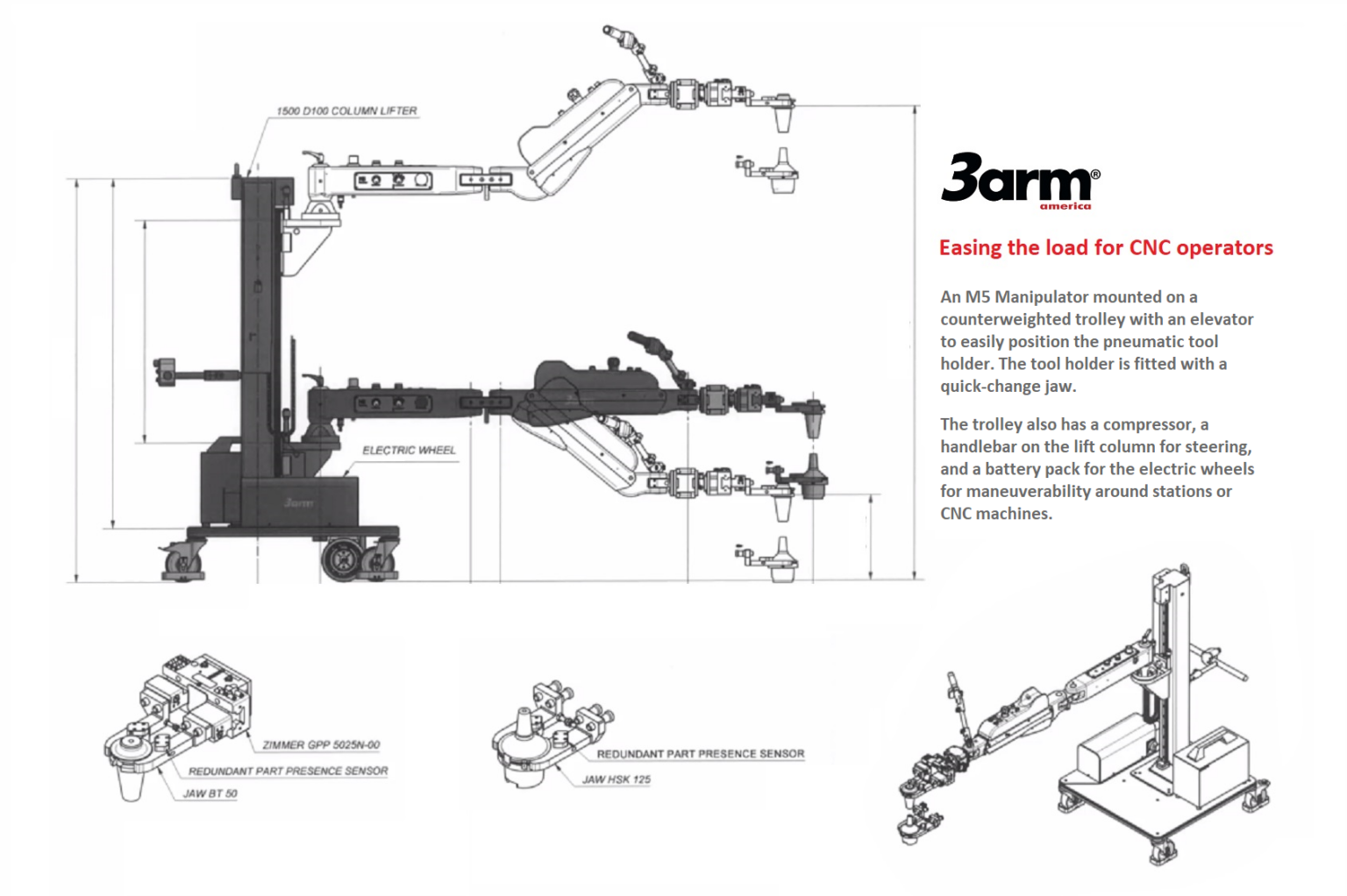 1500 D100 COLUMN LIFTER

ELECTRIC WHEEL

3arm

3arm®
america

Easing the load for CNC operators

An M5 Manipulator mounted on a counterweighted trolley with an elevator to easily position the pneumatic tool holder. The tool holder is fitted with a quick-change jaw.

The trolley also has a compressor, a handlebar on the lift column for steering, and a battery pack for the electric wheels for maneuverability around stations or CNC machines.

ZIMMER GPP 5025N-00

REDUNDANT PART PRESENCE SENSOR

JAW BT 50

REDUNDANT PART PRESENCE SENSOR

JAW HSK 125